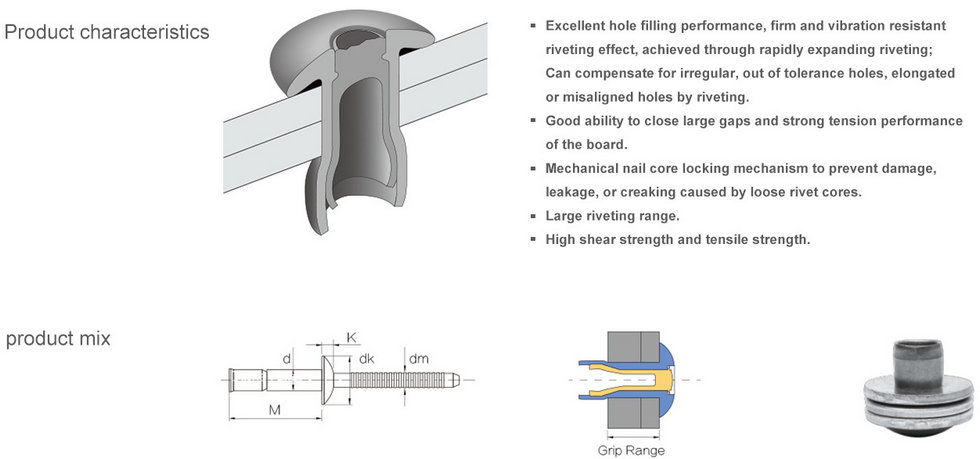 Product characteristics

- Excellent hole filling performance, firm and vibration resistant riveting effect, achieved through rapidly expanding riveting; Can compensate for irregular, out of tolerance holes, elongated or misaligned holes by riveting.
- Good ability to close large gaps and strong tension performance of the board.
- Mechanical nail core locking mechanism to prevent damage, leakage, or creaking caused by loose rivet cores.
- Large riveting range.
- High shear strength and tensile strength.

product mix

K
d
dk
dm
M

Grip Range