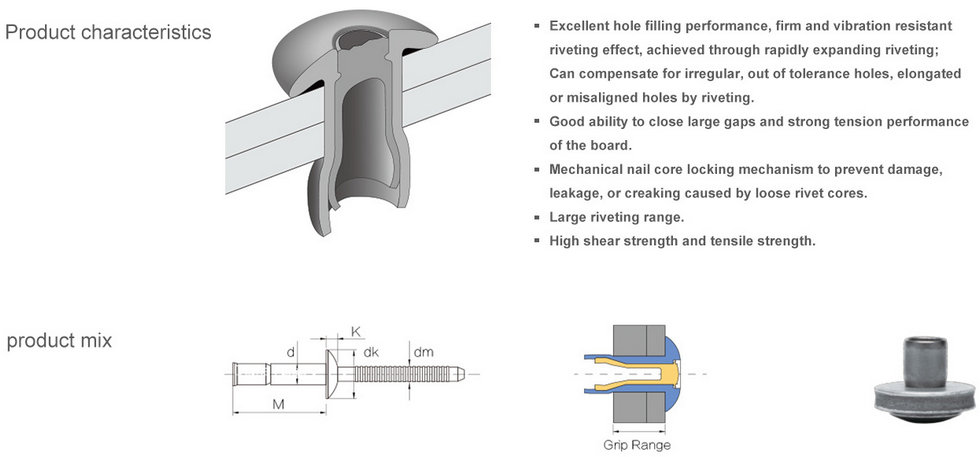 Product characteristics

▪ Excellent hole filling performance, firm and vibration resistant riveting effect, achieved through rapidly expanding riveting; Can compensate for irregular, out of tolerance holes, elongated or misaligned holes by riveting.
▪ Good ability to close large gaps and strong tension performance of the board.
▪ Mechanical nail core locking mechanism to prevent damage, leakage, or creaking caused by loose rivet cores.
▪ Large riveting range.
▪ High shear strength and tensile strength.

product mix

K
d
dk
dm
M

Grip Range