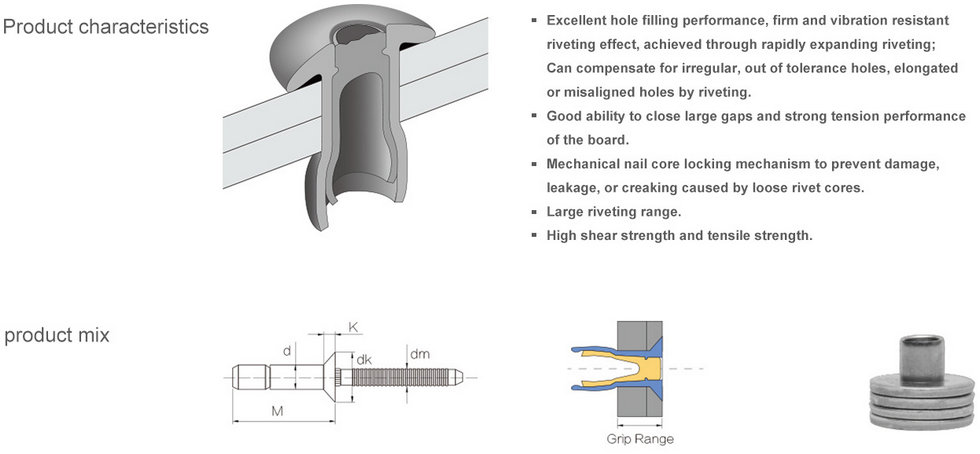 Product characteristics

▪ Excellent hole filling performance, firm and vibration resistant riveting effect, achieved through rapidly expanding riveting; Can compensate for irregular, out of tolerance holes, elongated or misaligned holes by riveting.
▪ Good ability to close large gaps and strong tension performance of the board.
▪ Mechanical nail core locking mechanism to prevent damage, leakage, or creaking caused by loose rivet cores.
▪ Large riveting range.
▪ High shear strength and tensile strength.

product mix

K
d
dk
dm
M

Grip Range