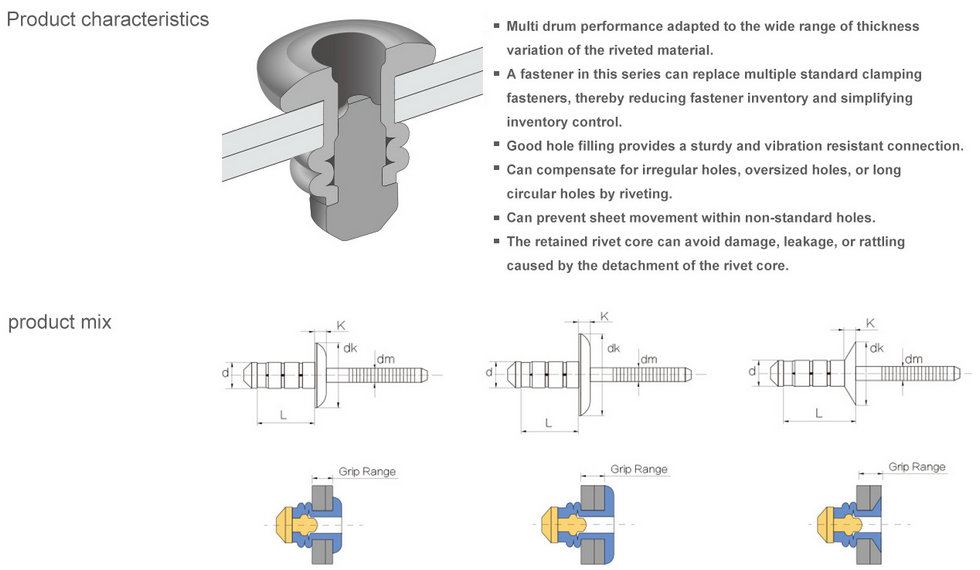 Product characteristics

▪ Multi drum performance adapted to the wide range of thickness variation of the riveted material.
▪ A fastener in this series can replace multiple standard clamping fasteners, thereby reducing fastener inventory and simplifying inventory control.
▪ Good hole filling provides a sturdy and vibration resistant connection.
▪ Can compensate for irregular holes, oversized holes, or long circular holes by riveting.
▪ Can prevent sheet movement within non-standard holes.
▪ The retained rivet core can avoid damage, leakage, or rattling caused by the detachment of the rivet core.

product mix

K
dk
dm
d
L

K
dk
dm
d
L

K
dk
dm
d
L

Grip Range

Grip Range

Grip Range