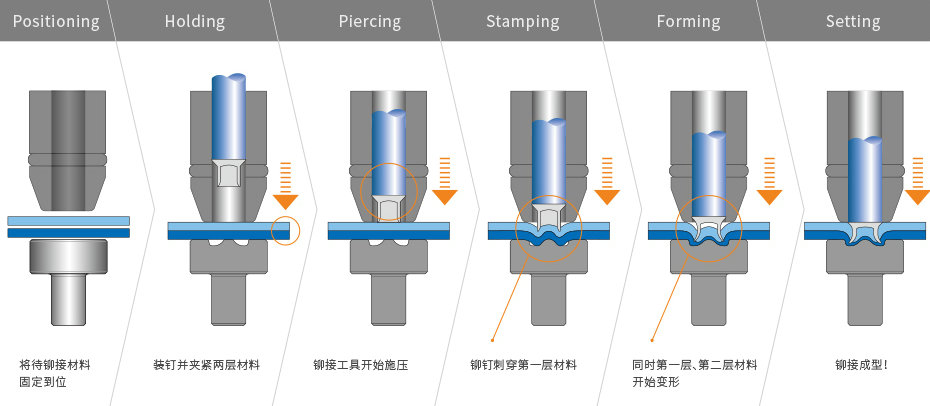 Positioning

Holding

Piercing

Stamping

Forming

Setting

将待铆接材料固定到位

装钉并夹紧两层材料

铆接工具开始施压

铆钉刺穿第一层材料

同时第一层、第二层材料开始变形

铆接成型!